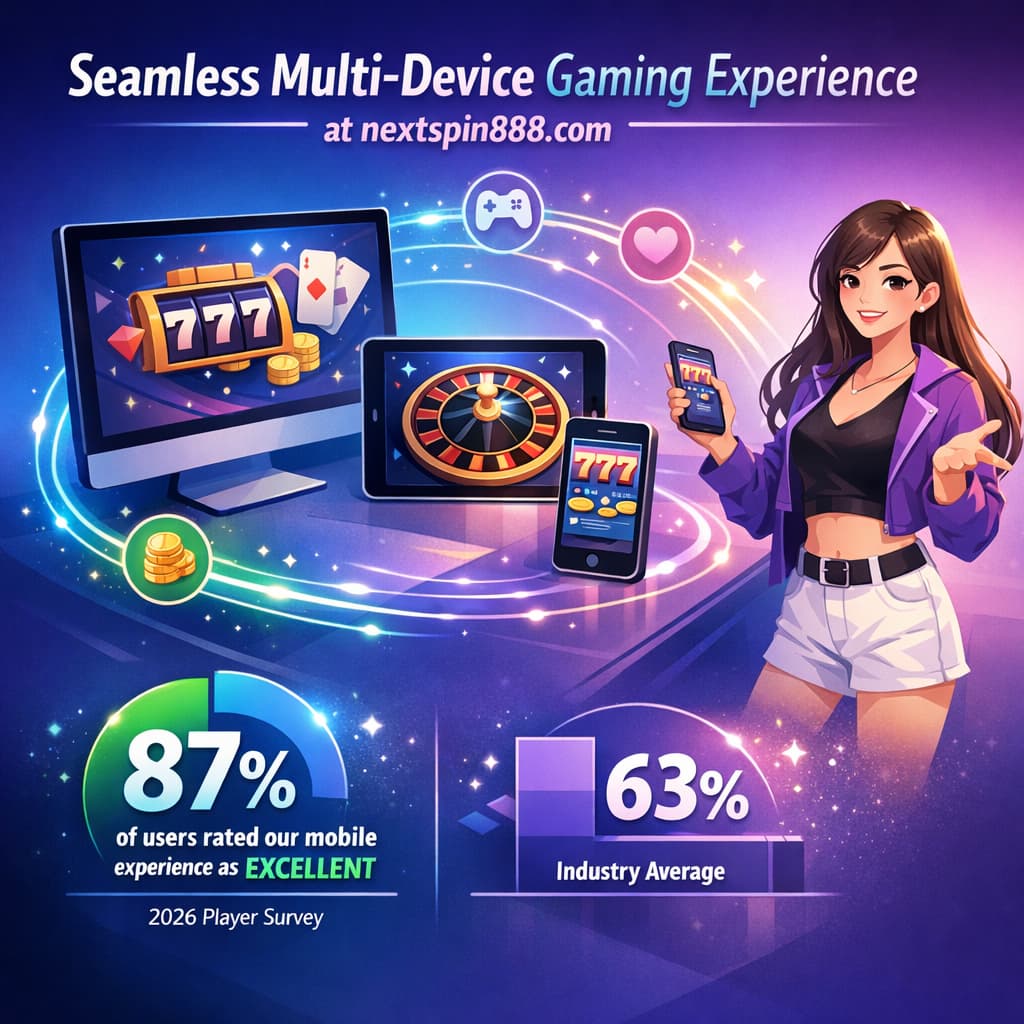 Seamless Multi-Device Gaming Experience

at nextspin888.com

777

777

777

87%

of users rated our mobile experience as EXCELLENT

2026 Player Survey

63%

Industry Average